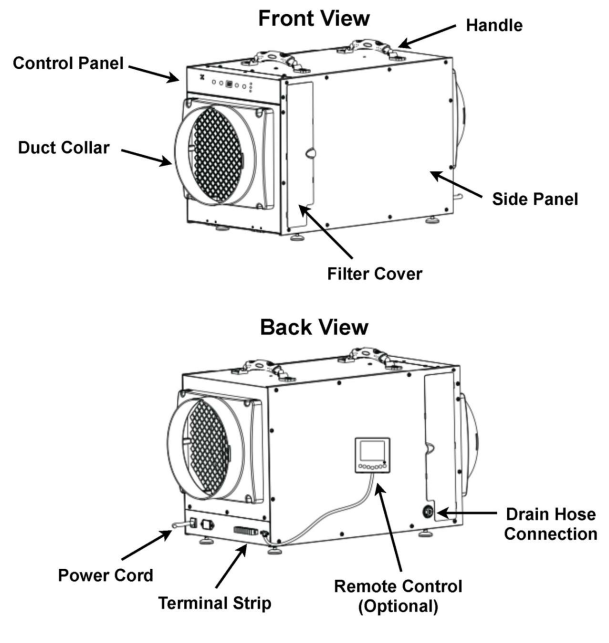 Front View

Handle

Control Panel

Duct Collar

Side Panel

Filter Cover

Back View

Drain Hose Connection

Power Cord

Terminal Strip

Remote Control (Optional)