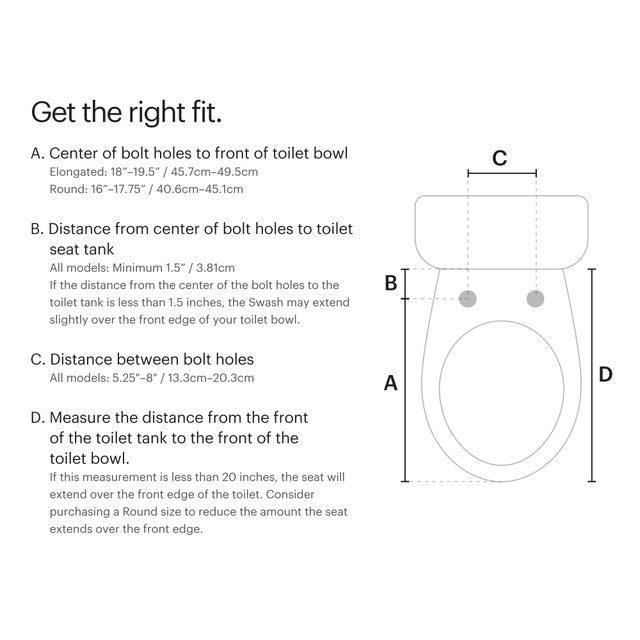 Get the right fit.

A. Center of bolt holes to front of toilet bowl
Elongated: 18"–19.5" / 45.7cm–49.5cm
Round: 16"–17.75" / 40.6cm–45.1cm

B. Distance from center of bolt holes to toilet seat tank
All models: Minimum 1.5" / 3.81cm
If the distance from the center of the bolt holes to the toilet tank is less than 1.5 inches, the Swash may extend slightly over the front edge of your toilet bowl.

C. Distance between bolt holes
All models: 5.25"–8" / 13.3cm–20.3cm

D. Measure the distance from the front of the toilet tank to the front of the toilet bowl.
If this measurement is less than 20 inches, the seat will extend over the front edge of the toilet. Consider purchasing a Round size to reduce the amount the seat extends over the front edge.

C
B
A
D