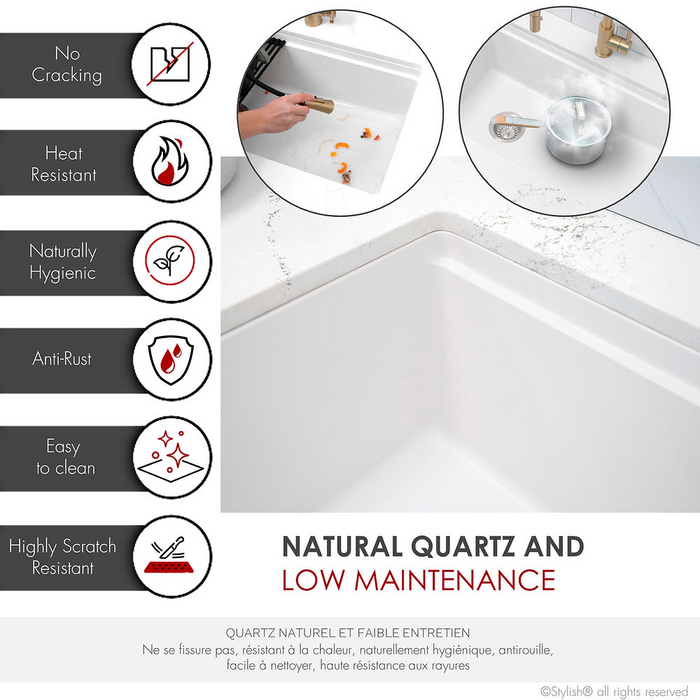 No Cracking

Heat Resistant

Naturally Hygienic

Anti-Rust

Easy to clean

Highly Scratch Resistant

NATURAL QUARTZ AND LOW MAINTENANCE

QUARTZ NATUREL ET FAIBLE ENTRETIEN
Ne se fissure pas, résistant à la chaleur, naturellement hygiénique, antirouille, facile à nettoyer, haute résistance aux rayures

©Stylish® all rights reserved